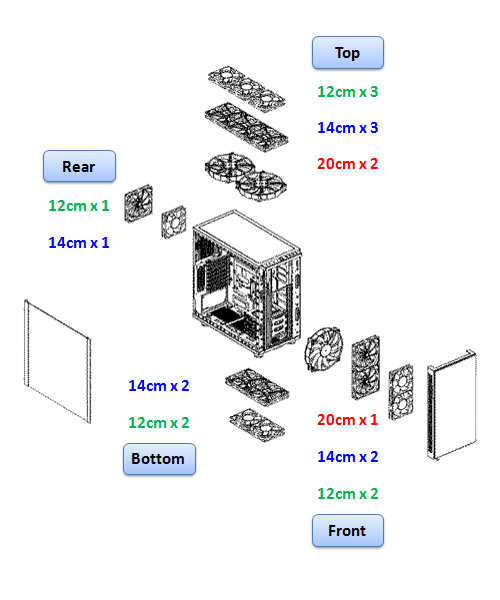 Top

12cm x 3

14cm x 3

20cm x 2

Rear

12cm x 1

14cm x 1

14cm x 2

12cm x 2

Bottom

20cm x 1

14cm x 2

12cm x 2

Front