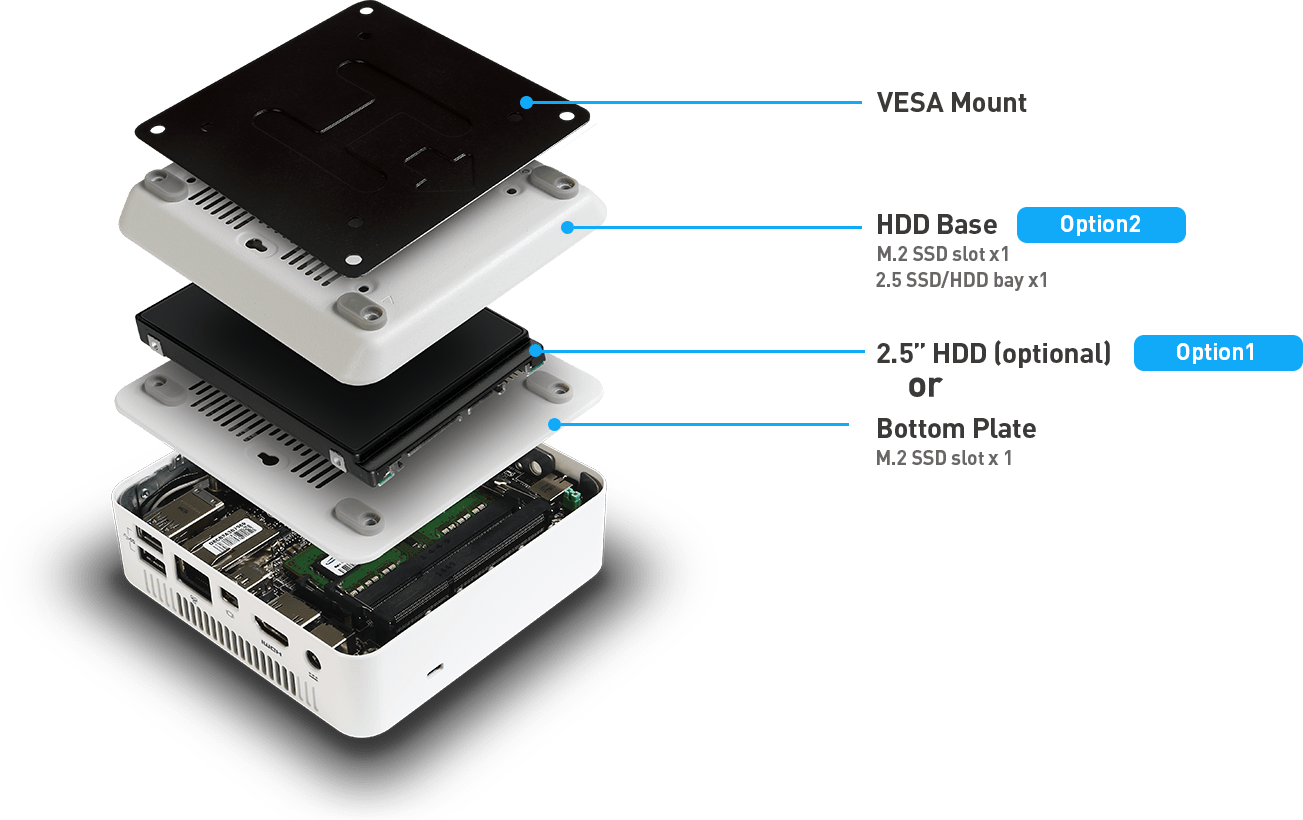 VESA Mount

HDD Base Option2
M.2 SSD slot x1
2.5 SSD/HDD bay x1

2.5" HDD (optional) Option1
or

Bottom Plate
M.2 SSD slot x 1