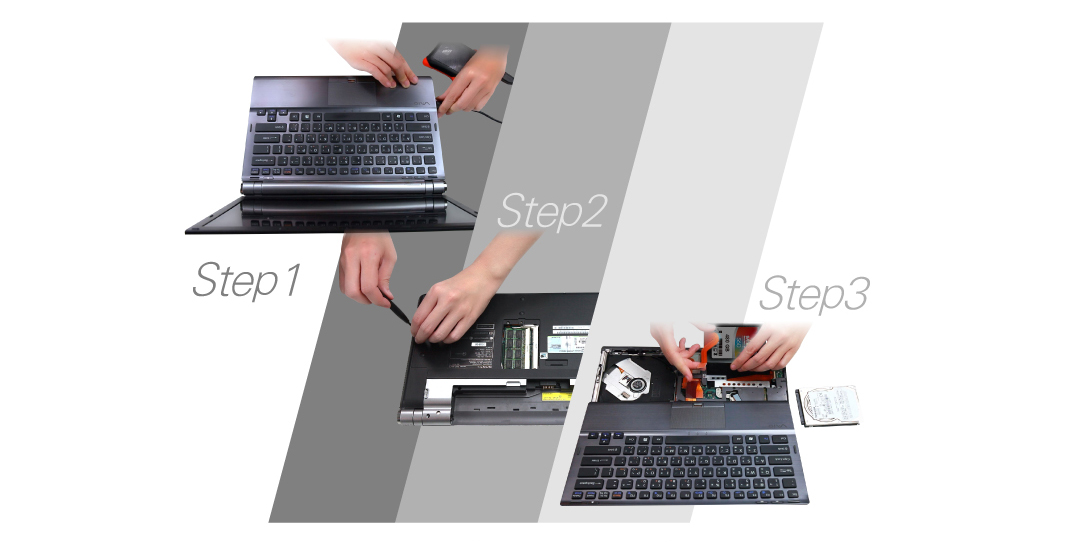 Step 1

Step2

Step3