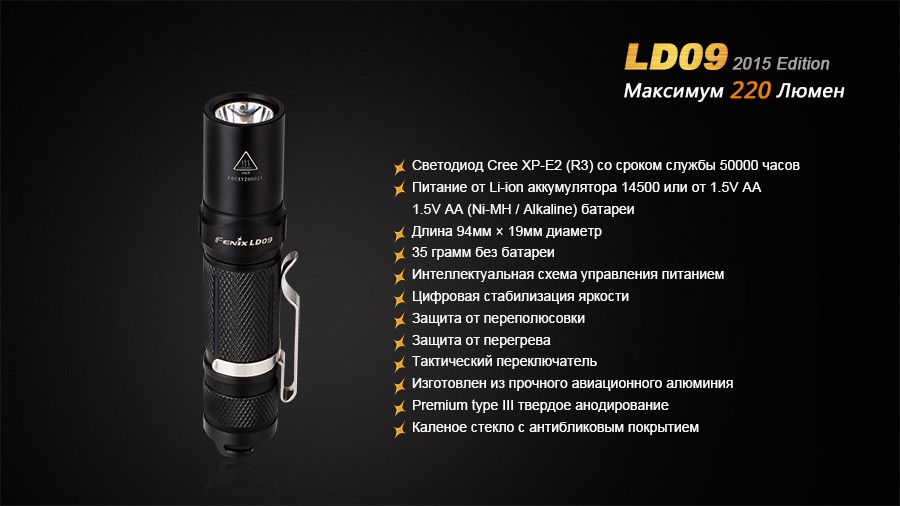 LD09 2015 Edition
Максимум 220 Люмен

Fenix LD09

Светодиод Cree XP-E2 (R3) со сроком службы 50000 часов
Питание от Li-ion аккумулятора 14500 или от 1.5V AA 1.5V AA (Ni-MH / Alkaline) батареи
Длина 94мм × 19мм диаметр
35 грамм без батареи
Интеллектуальная схема управления питанием
Цифровая стабилизация яркости
Защита от переполюсовки
Защита от перегрева
Тактический переключатель
Изготовлен из прочного авиационного алюминия
Premium type III твердое анодирование
Каленое стекло с антибликовым покрытием